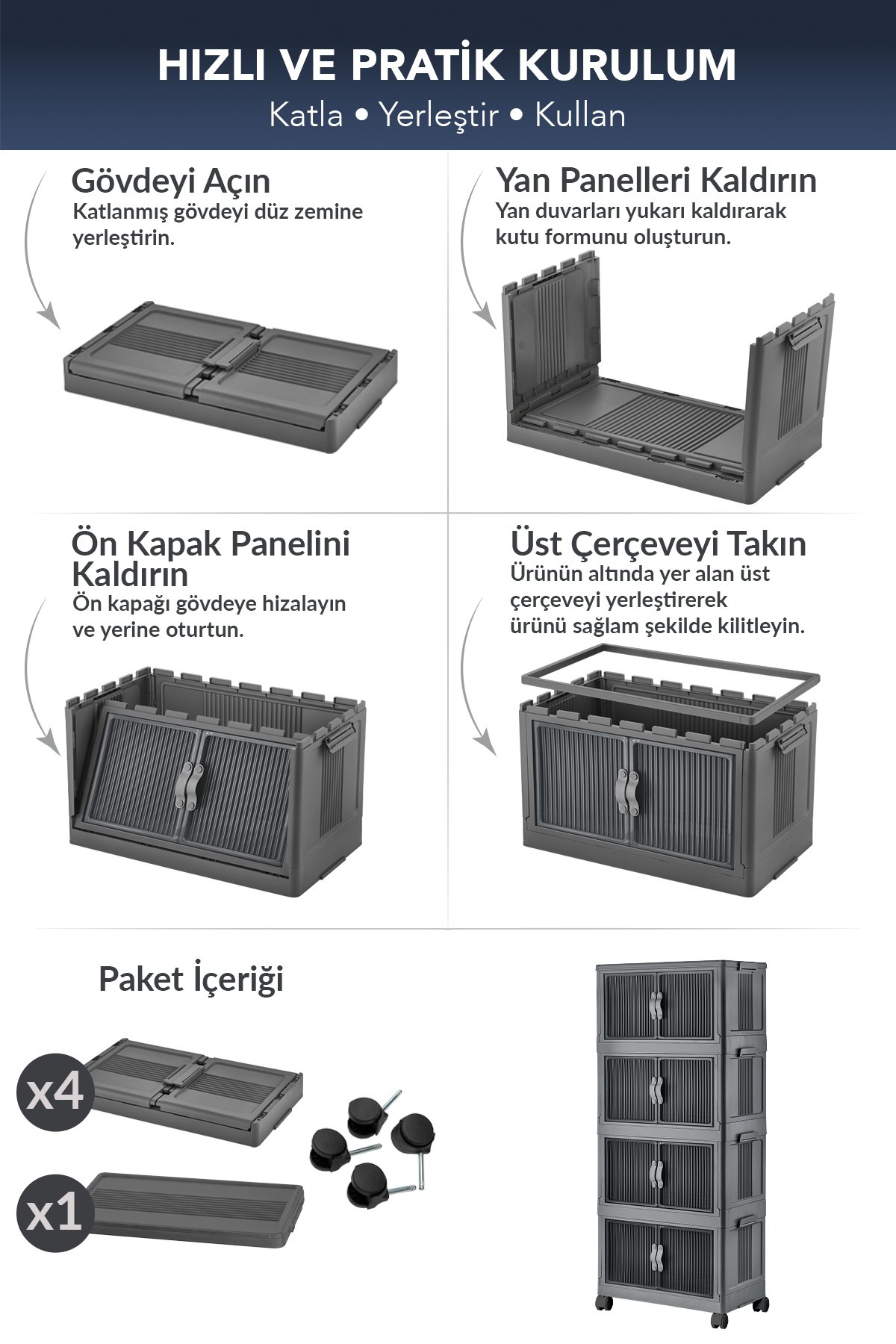 HIZLI VE PRATİK KURULUM
Katla • Yerleştir • Kullan

Gövdeyi Açın
Katlanmış gövdeyi düz zemine yerleştirin.

Yan Panelleri Kaldırın
Yan duvarları yukarı kaldırarak kutu formunu oluşturun.

Ön Kapak Panelini Kaldırın
Ön kapağı gövdeye hizalayın ve yerine oturtun.

Üst Çerçeveyi Takın
Ürünün altında yer alan üst çerçeveyi yerleştirerek ürünü sağlam şekilde kilitleyin.

Paket İçeriği

x4

x1