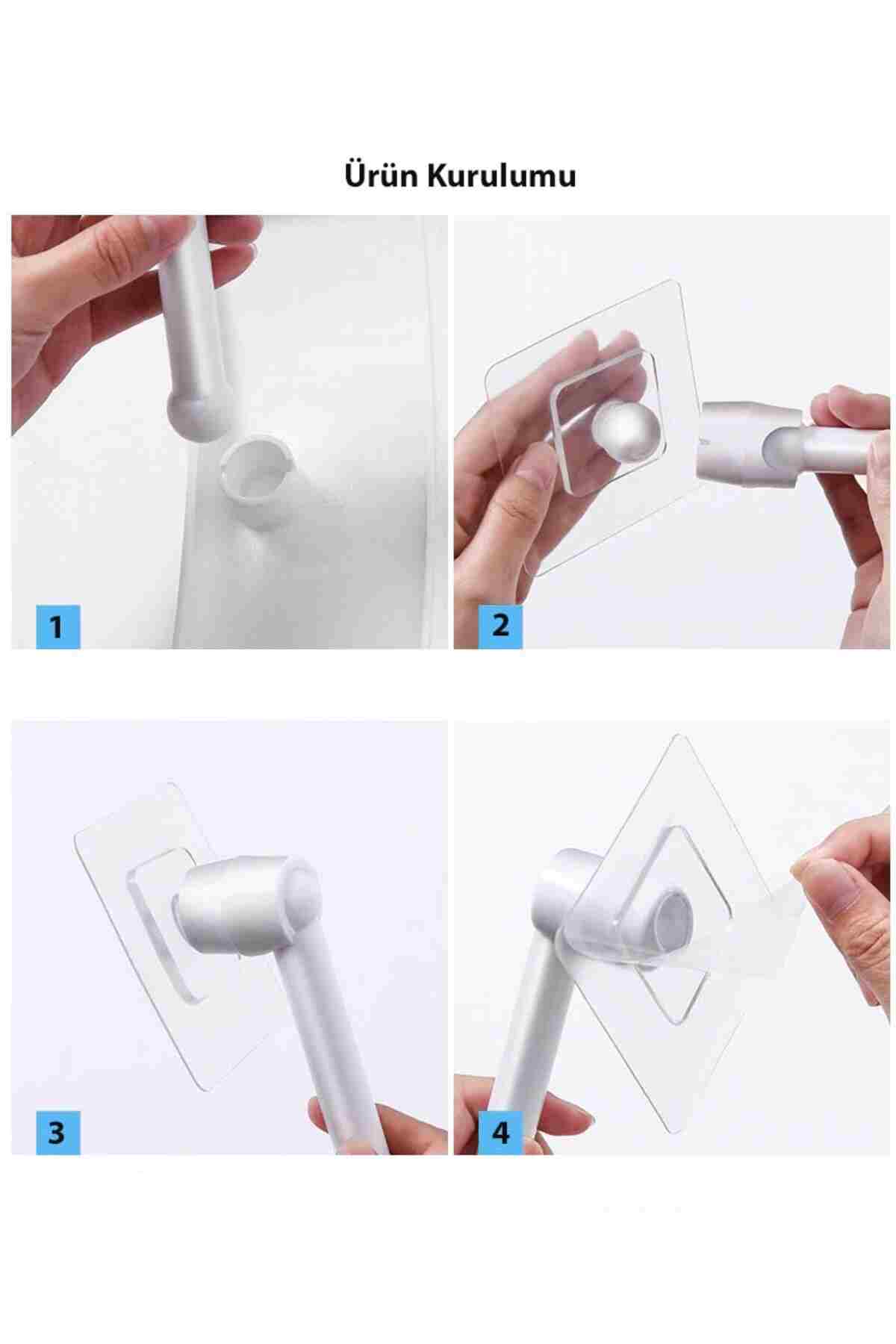 Ürün Kurulumu

1

2

3

4