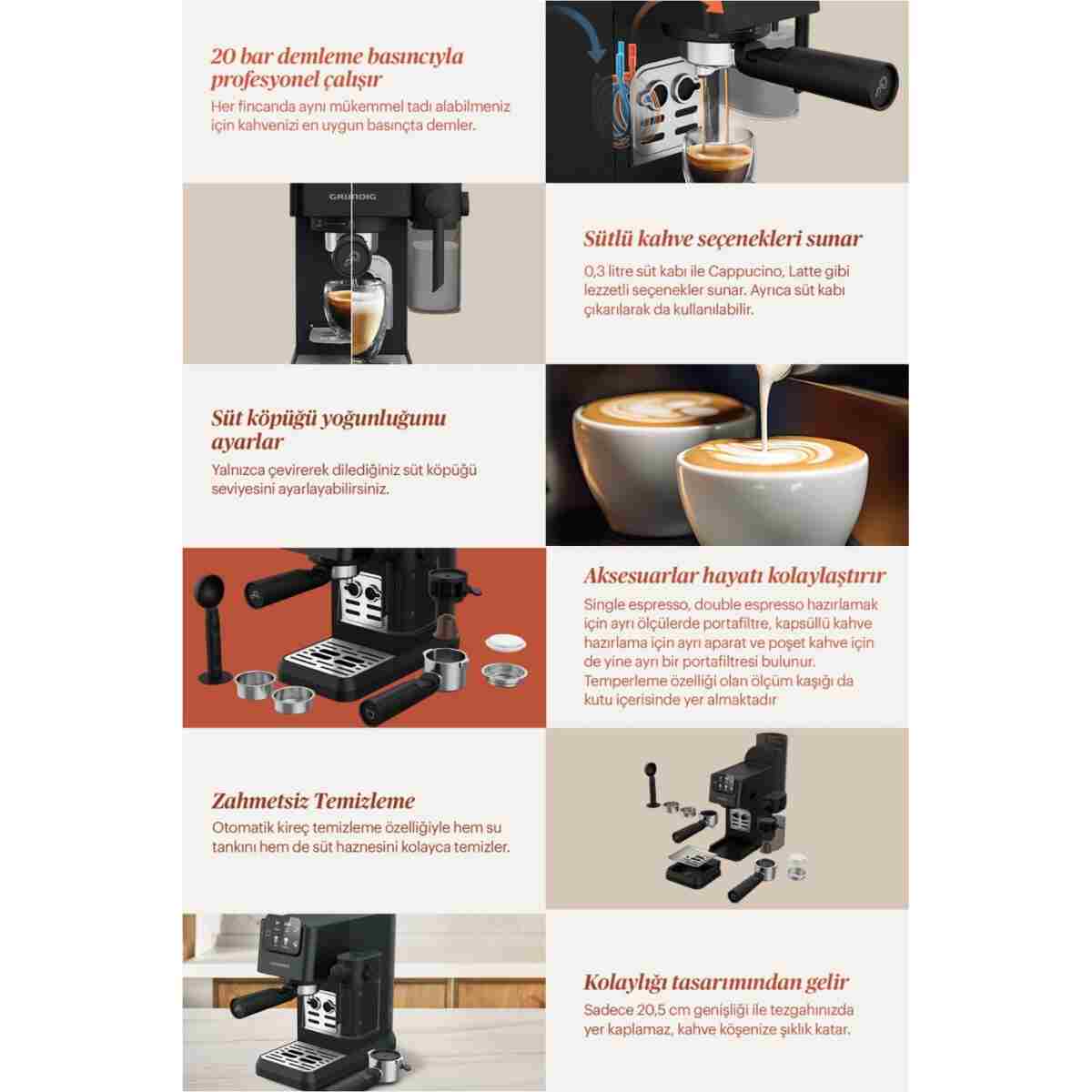 20 bar demleme basıncıyla profesyonel çalışır
Her fincanda aynı mükemmel tadı alabilmeniz için kahvenizi en uygun basınçta demler.

GRUNDIG

Sütlü kahve seçenekleri sunar
0,3 litre süt kabı ile Cappucino, Latte gibi lezzetli seçenekler sunar. Ayrıca süt kabı çıkarılarak da kullanılabilir.

Süt köpüğü yoğunluğunu ayarlar
Yalnızca çevirerek dilediğiniz süt köpüğü seviyesini ayarlayabilirsiniz.

Aksesuarlar hayatı kolaylaştırır
Single espresso, double espresso hazırlamak için ayrı ölçülerde portafiltre, kapsüllü kahve hazırlama için ayrı aparat ve poşet kahve için de yine ayrı bir portafiltresi bulunur. Temperleme özelliği olan ölçüm kaşığı da kutu içerisinde yer almaktadır

Zahmetsiz Temizleme
Otomatik kireç temizleme özelliğiyle hem su tankını hem de süt haznesini kolayca temizler.

Kolaylığı tasarımından gelir
Sadece 20,5 cm genişliği ile tezgahınızda yer kaplamaz, kahve köşenize şıklık katar.