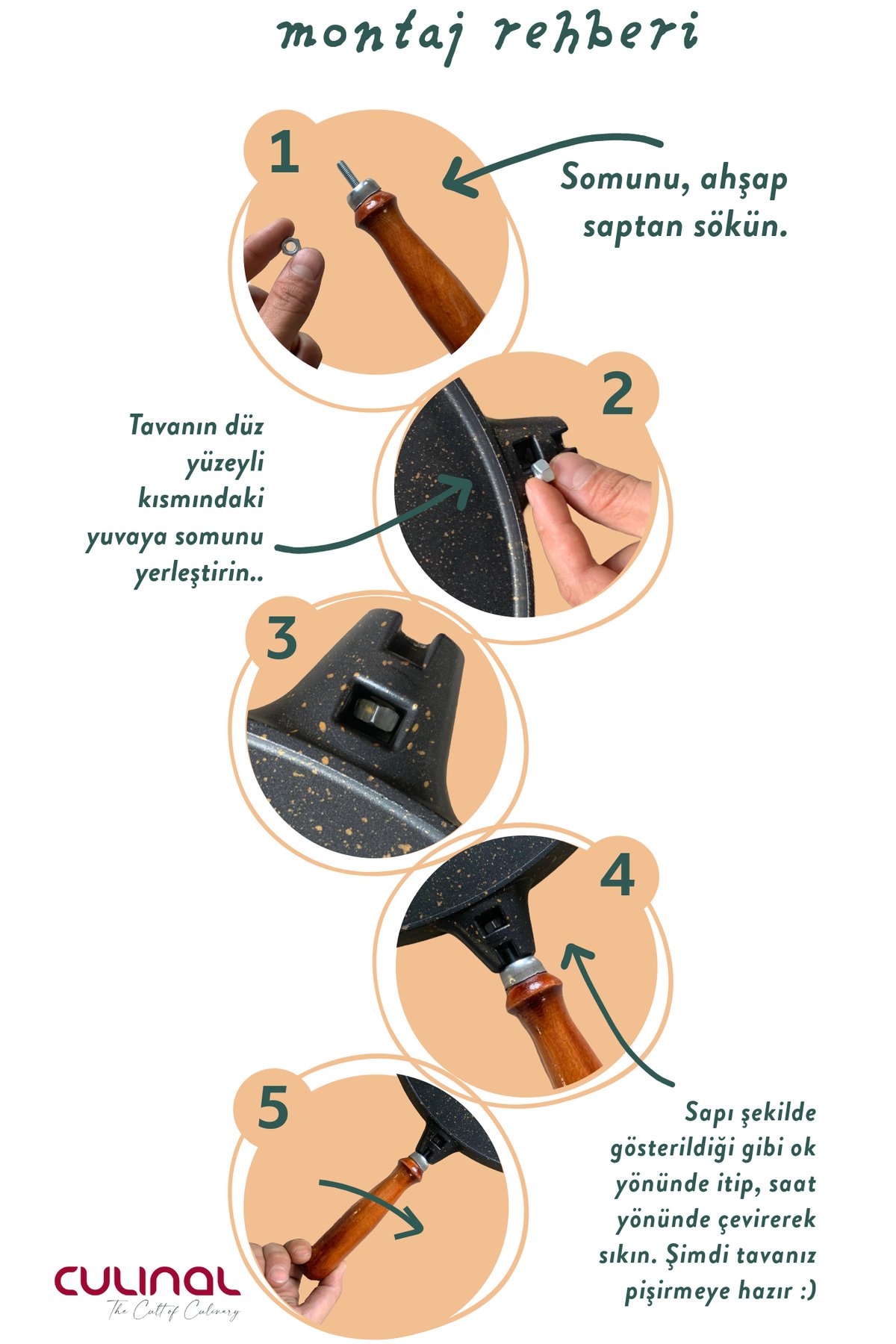 montaj rehberi

1

Somunu, ahşap saptan sökün.

2

Tavanın düz yüzeyli kısmındaki yuvaya somunu yerleştirin..

3

4

5

Sapı şekilde gösterildiği gibi ok yönünde itip, saat yönünde çevirerek sıkın. Şimdi tavanız pişirmeye hazır :)

CULINAL
The Cult of Culinary