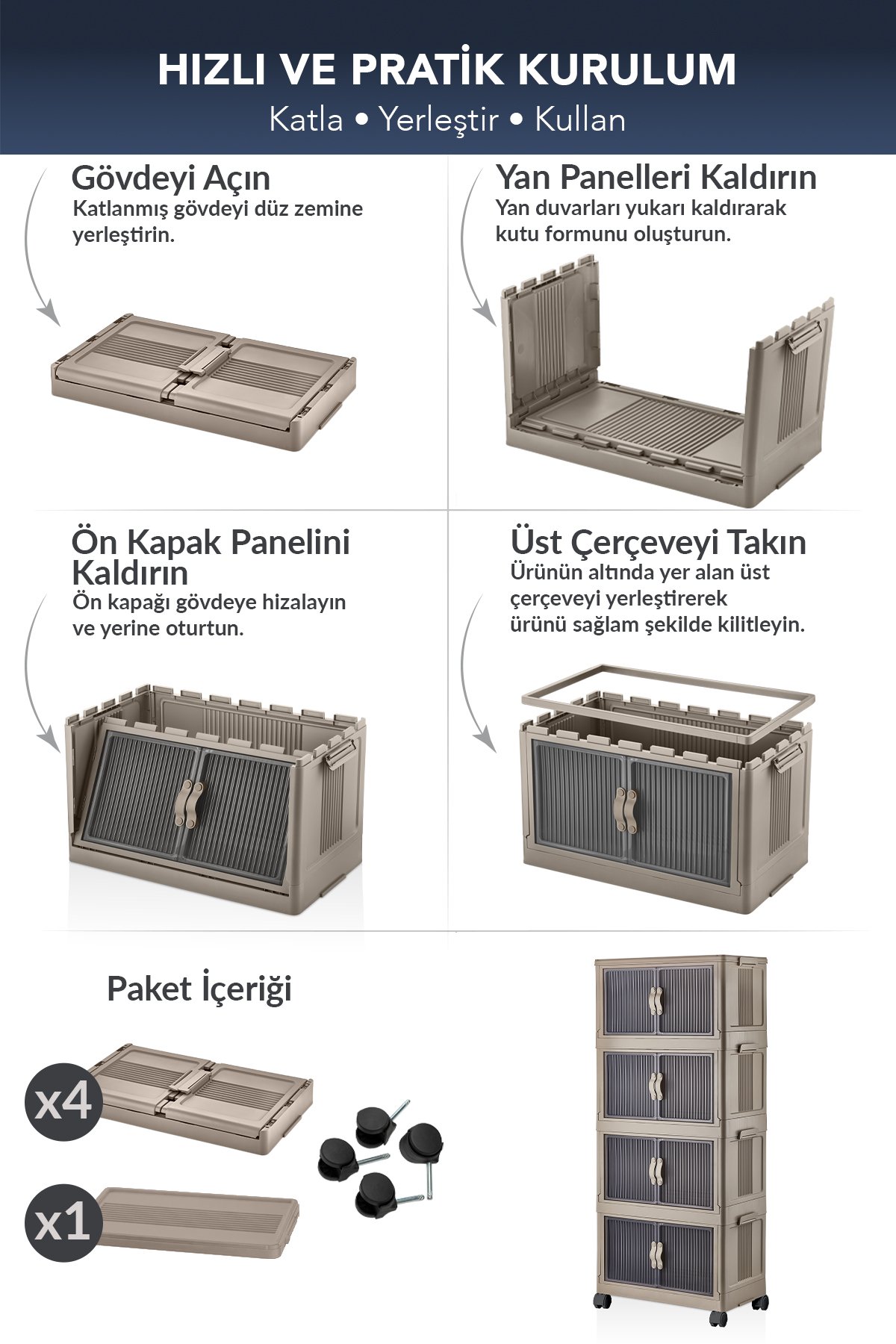 HIZLI VE PRATİK KURULUM

Katla • Yerleştir • Kullan

Gövdeyi Açın

Katlanmış gövdeyi düz zemine yerleştirin.

Yan Panelleri Kaldırın

Yan duvarları yukarı kaldırarak kutu formunu oluşturun.

Ön Kapak Panelini Kaldırın

Ön kapağı gövdeye hizalayın ve yerine oturtun.

Üst Çerçeveyi Takın

Ürünün altında yer alan üst çerçeveyi yerleştirerek ürünü sağlam şekilde kilitleyin.

Paket İçeriği

x4

x1