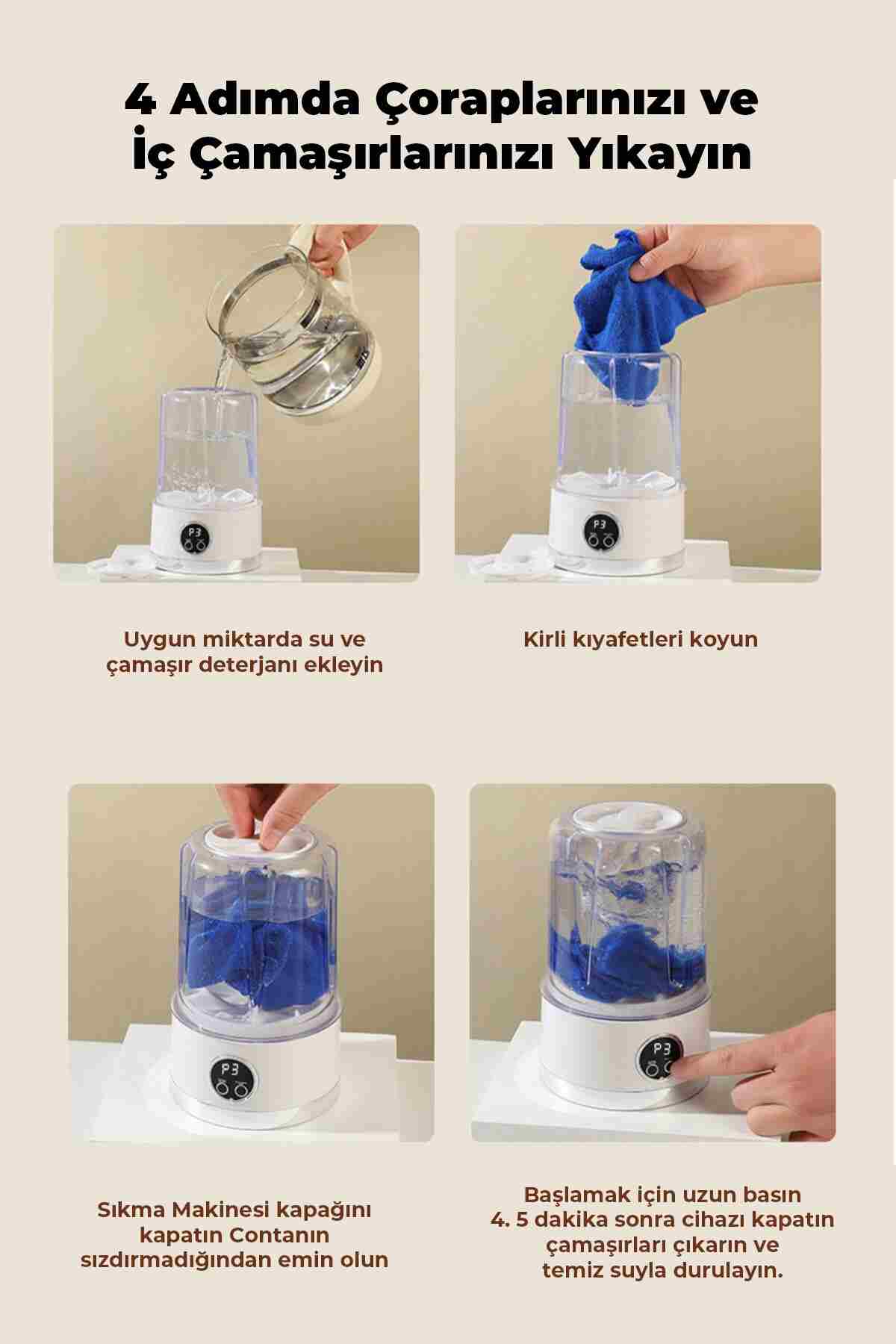 4 Adımda Çoraplarınızı ve İç Çamaşırlarınızı Yıkayın

P3

P3

Uygun miktarda su ve çamaşır deterjanı ekleyin

Kirli kıyafetleri koyun

P3

P3

Sıkma Makinesi kapağını kapatın Contanın sızdırmadığından emin olun

Başlamak için uzun basın 4. 5 dakika sonra cihazı kapatın çamaşırları çıkarın ve temiz suyla durulayın.